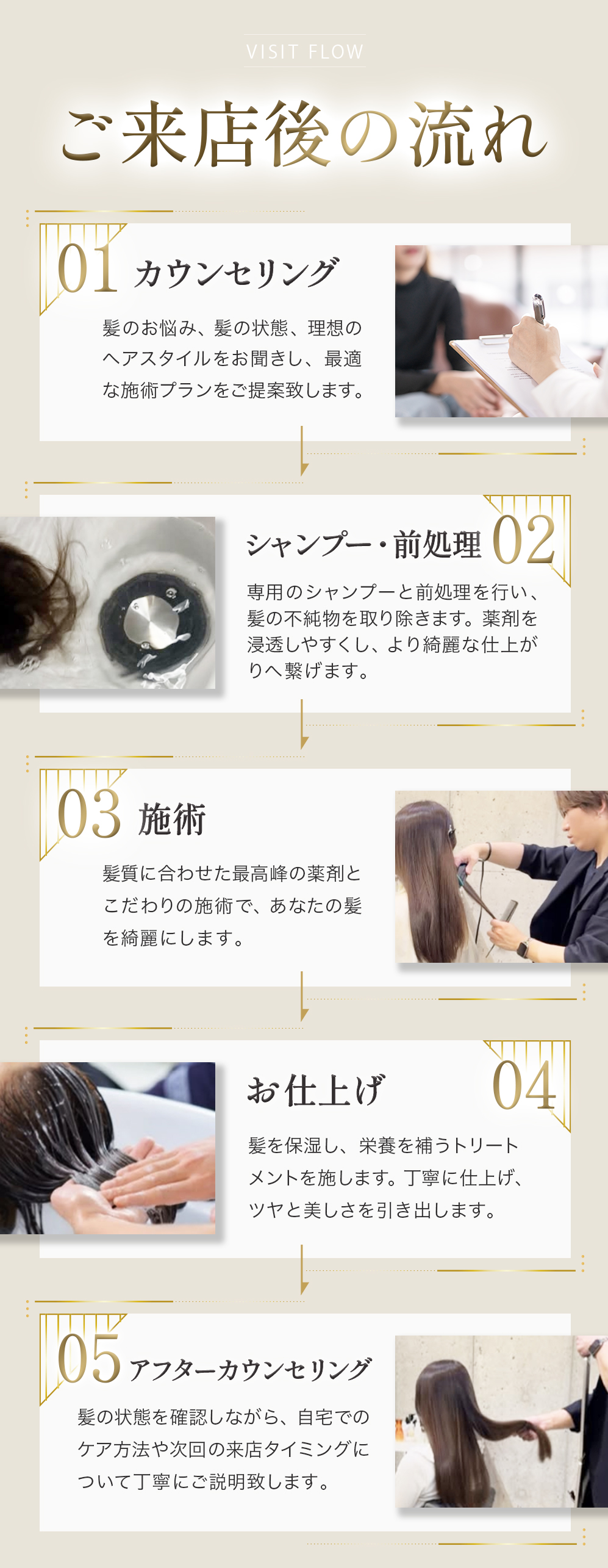 VISIT FLOW

ご来店後の流れ

01 カウンセリング

髪のお悩み、髪の状態、理想のヘアスタイルをお聞きし、最適な施術プランをご提案致します。

シャンプー・前処理 02

専用のシャンプーと前処理を行い、髪の不純物を取り除きます。薬剤を浸透しやすくし、より綺麗な仕上がりへ繋げます。

03 施術

髪質に合わせた最高峰の薬剤とこだわりの施術で、あなたの髪を綺麗にします。

お仕上げ 04

髪を保湿し、栄養を補うトリートメントを施します。丁寧に仕上げ、ツヤと美しさを引き出します。

05 アフターカウンセリング

髪の状態を確認しながら、自宅でのケア方法や次回の来店タイミングについて丁寧にご説明致します。